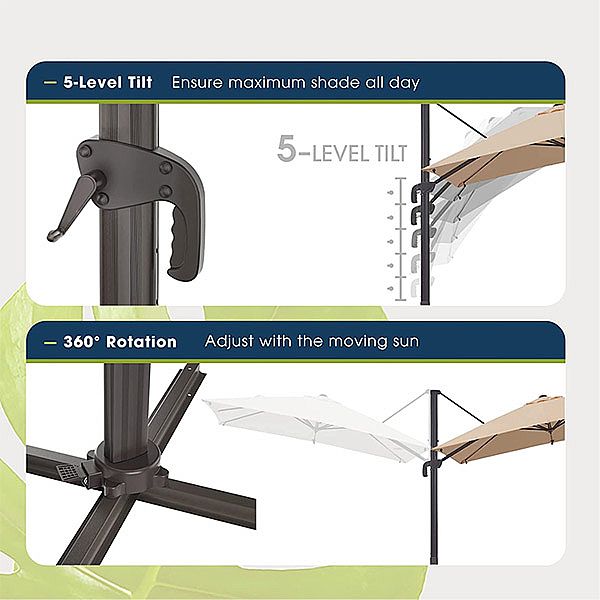 — 5-Level Tilt Ensure maximum shade all day

5-LEVEL TILT

— 360° Rotation Adjust with the moving sun