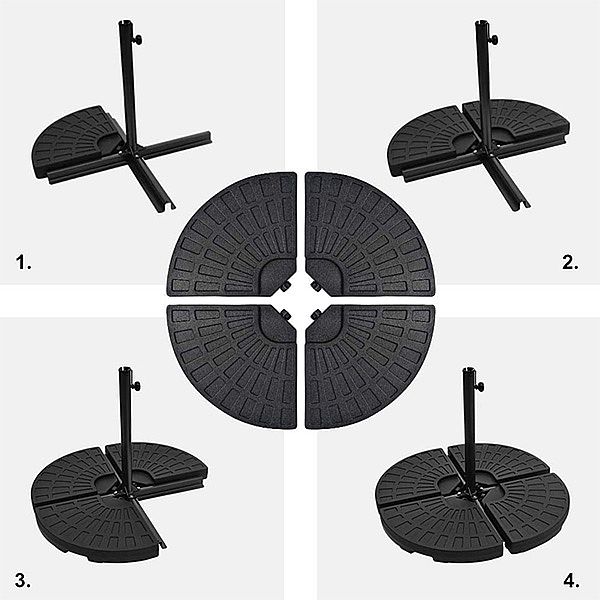 1.

2.

3.

4.