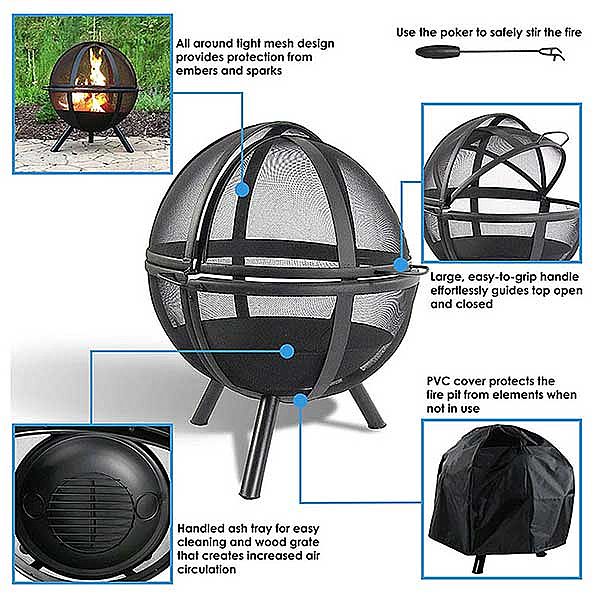 All around tight mesh design provides protection from embers and sparks

Use the poker to safely stir the fire

Large, easy-to-grip handle effortlessly guides top open and closed

PVC cover protects the fire pit from elements when not in use

Handled ash tray for easy cleaning and wood grate that creates increased air circulation