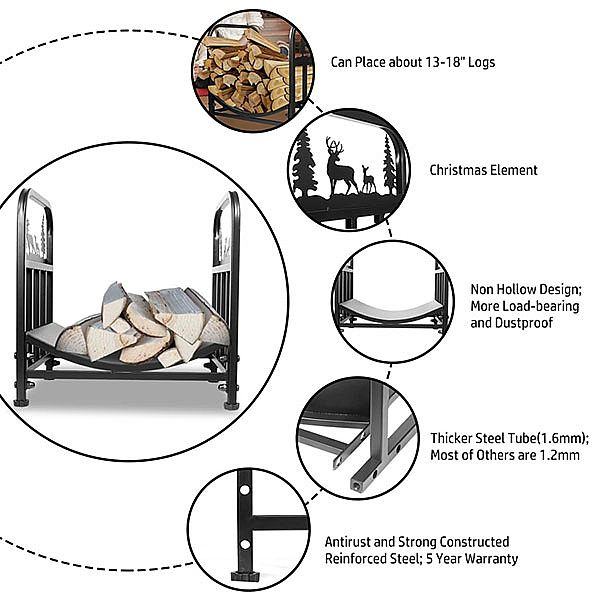 Can Place about 13-18" Logs

Christmas Element

Non Hollow Design; More Load-bearing and Dustproof

Thicker Steel Tube(1.6mm); Most of Others are 1.2mm

Antirust and Strong Constructed Reinforced Steel; 5 Year Warranty