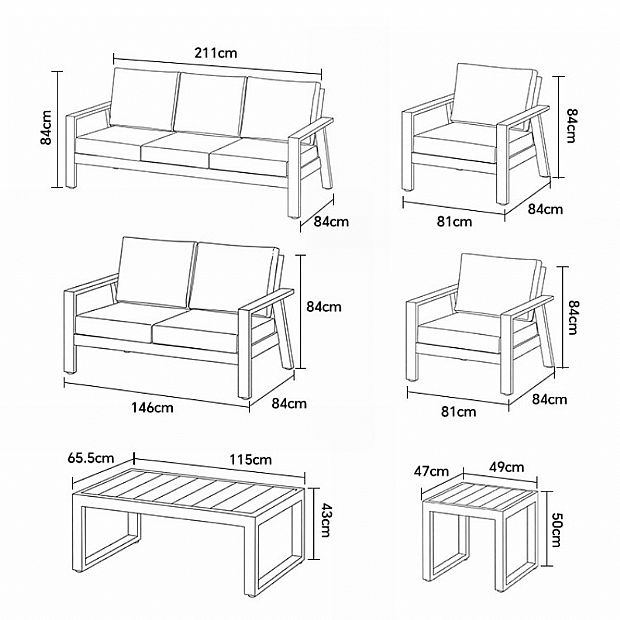 211cm
84cm
84cm
84cm
81cm
84cm
84cm
146cm
84cm
84cm
81cm
84cm
65.5cm
115cm
43cm
47cm
49cm
50cm